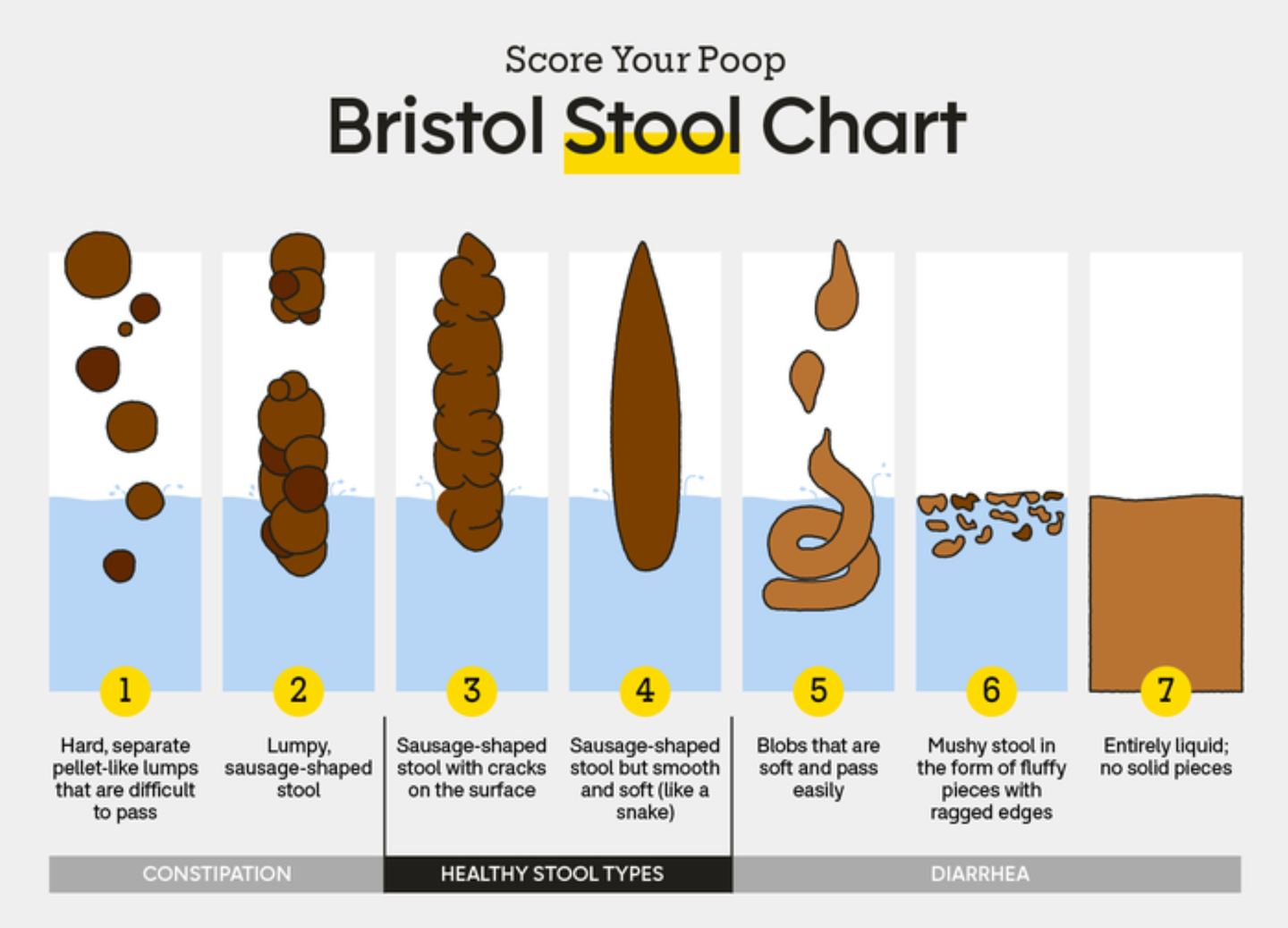 Score Your Poop
Bristol Stool Chart

1
Hard, separate pellet-like lumps that are difficult to pass

2
Lumpy, sausage-shaped stool

3
Sausage-shaped stool with cracks on the surface

4
Sausage-shaped stool but smooth and soft (like a snake)

5
Blobs that are soft and pass easily

6
Mushy stool in the form of fluffy pieces with ragged edges

7
Entirely liquid; no solid pieces

CONSTIPATION
HEALTHY STOOL TYPES
DIARRHEA