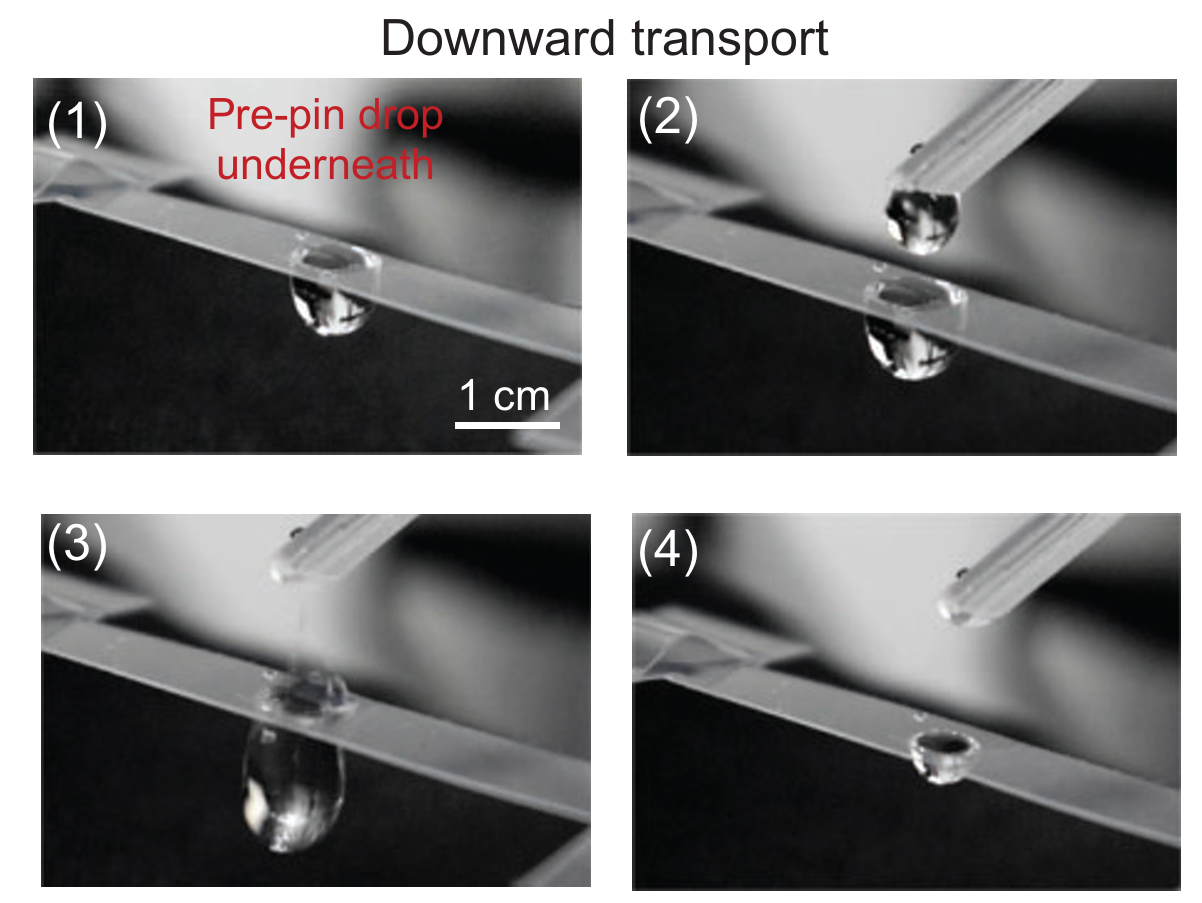 Downward transport

(1)
Pre-pin drop underneath
1 cm

(2)

(3)

(4)