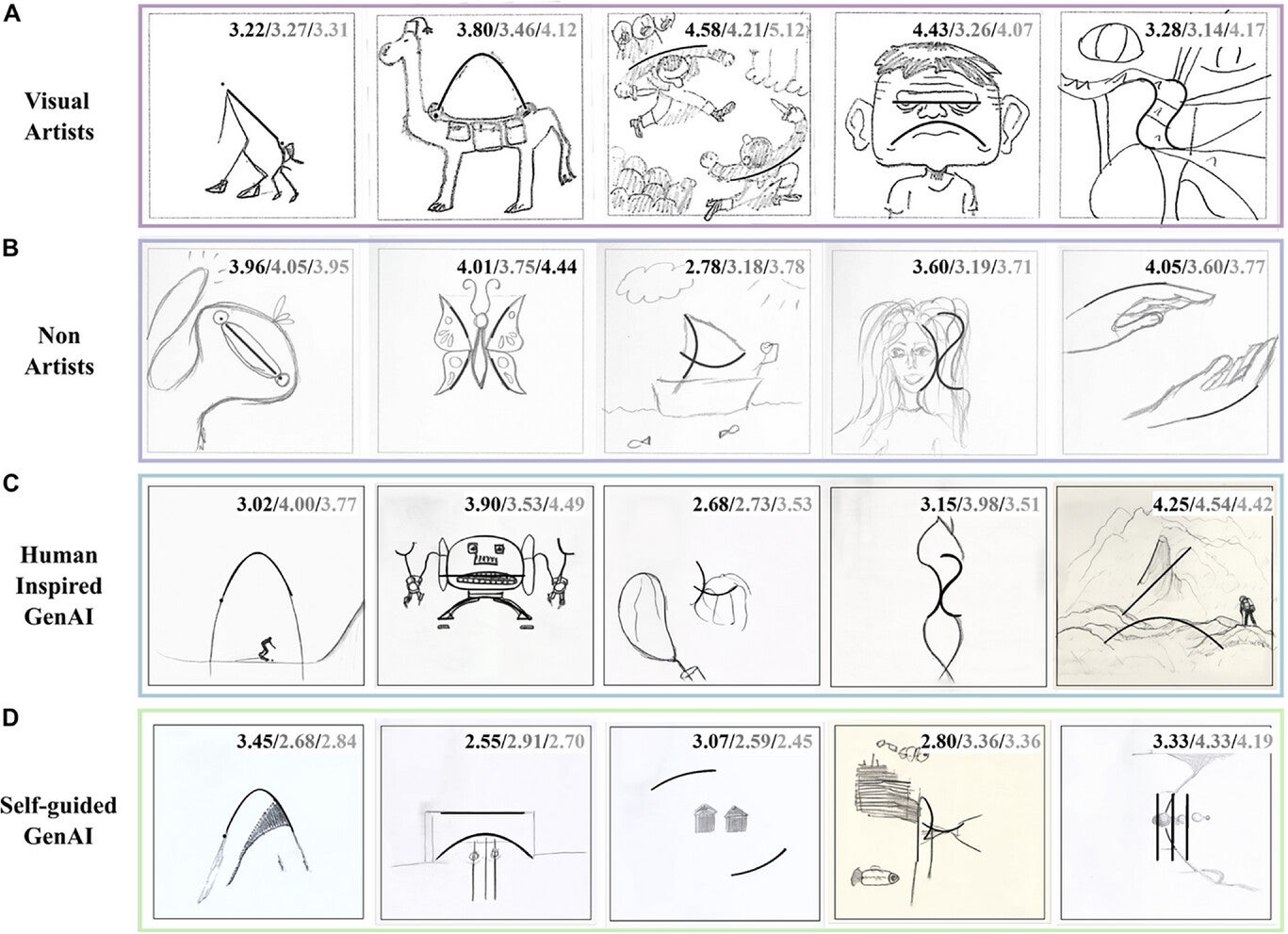 A

Visual Artists

3.22/3.27/3.31

3.80/3.46/4.12

4.58/4.21/5.12

4.43/3.26/4.07

3.28/3.14/4.17

B

Non Artists

3.96/4.05/3.95

4.01/3.75/4.44

2.78/3.18/3.78

3.60/3.19/3.71

4.05/3.60/3.77

C

Human Inspired GenAI

3.02/4.00/3.77

3.90/3.53/4.49

2.68/2.73/3.53

3.15/3.98/3.51

4.25/4.54/4.42

D

Self-guided GenAI

3.45/2.68/2.84

2.55/2.91/2.70

3.07/2.59/2.45

2.80/3.36/3.36

3.33/4.33/4.19