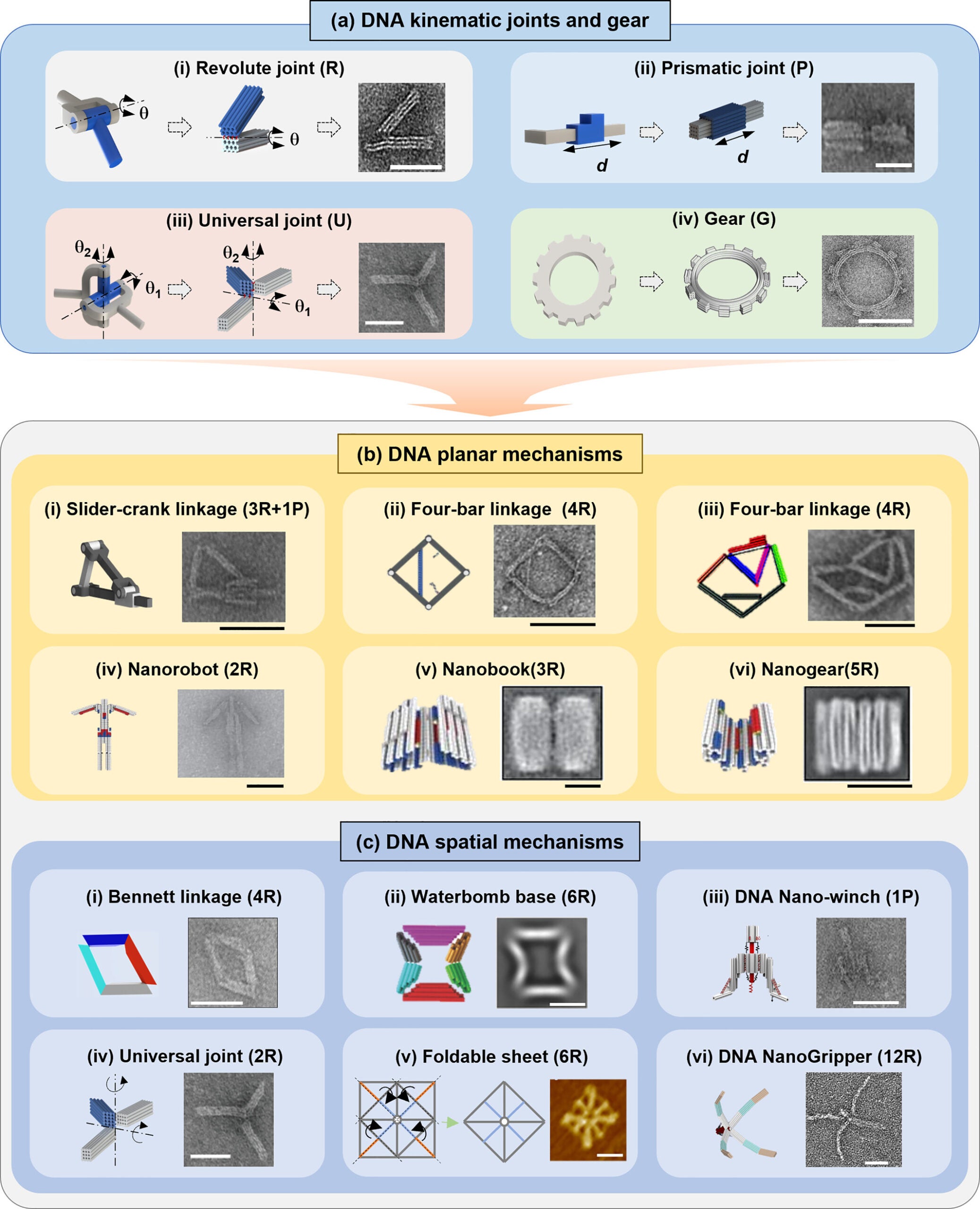 (a) DNA kinematic joints and gear

(i) Revolute joint (R)

$\theta$

$\theta$

(ii) Prismatic joint (P)

$d$

$d$

(iii) Universal joint (U)

$\theta_2$

$\theta_1$

$\theta_2$

$\theta_1$

(iv) Gear (G)

(b) DNA planar mechanisms

(i) Slider-crank linkage (3R+1P)

(ii) Four-bar linkage (4R)

(iii) Four-bar linkage (4R)

(iv) Nanorobot (2R)

(v) Nanobook(3R)

(vi) Nanogear(5R)

(c) DNA spatial mechanisms

(i) Bennett linkage (4R)

(ii) Waterbomb base (6R)

(iii) DNA Nano-winch (1P)

(iv) Universal joint (2R)

(v) Foldable sheet (6R)

(vi) DNA NanoGripper (12R)