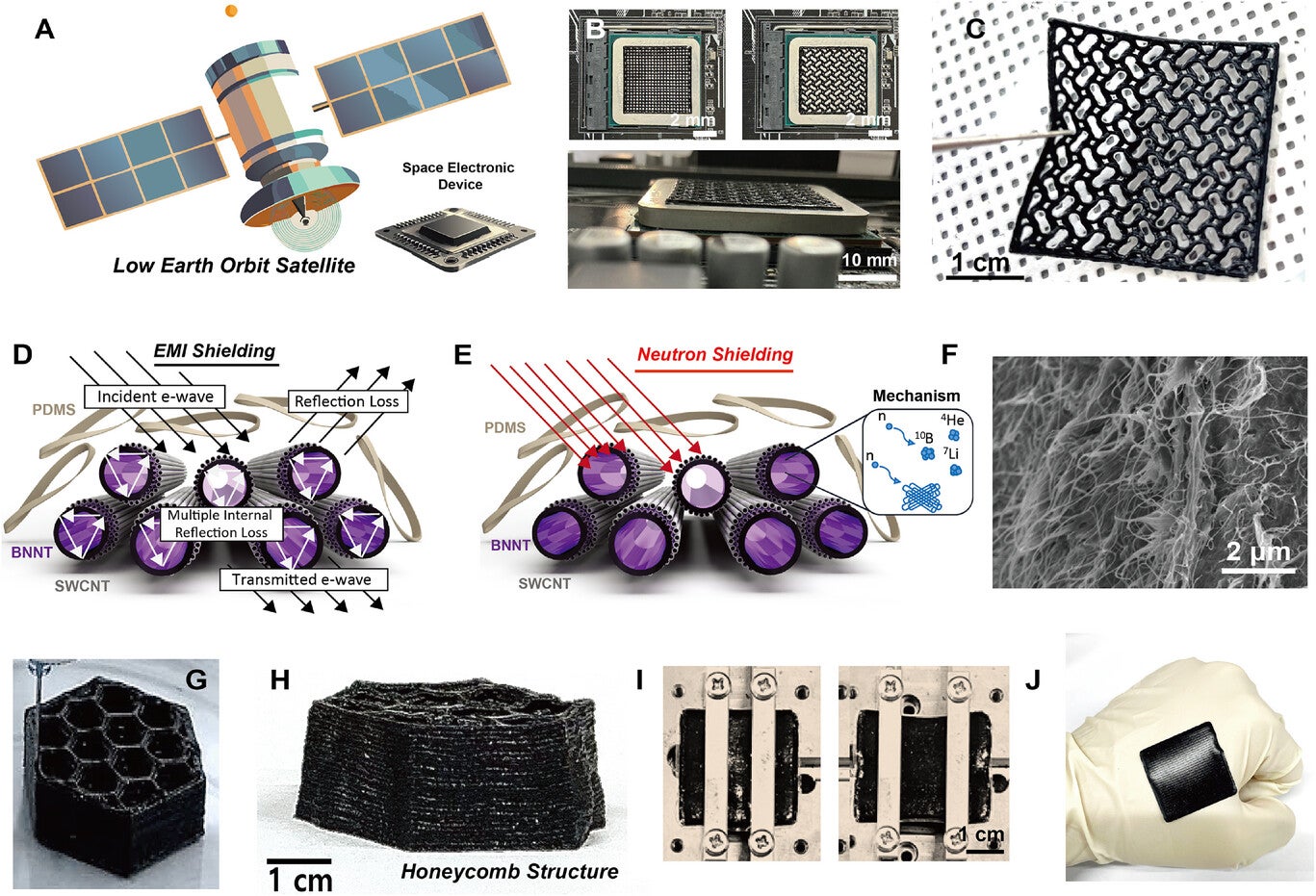 A

Space Electronic Device

Low Earth Orbit Satellite

B

2 mm

2 mm

10 mm

C

1 cm

D

EMI Shielding

Incident e-wave

Reflection Loss

PDMS

Multiple Internal Reflection Loss

BNNT

SWCNT

Transmitted e-wave

E

Neutron Shielding

PDMS

Mechanism

n

$^{10}B$

$^{4}He$

$^{7}Li$

n

BNNT

SWCNT

F

2 μm

G

H

1 cm

Honeycomb Structure

I

1 cm

J