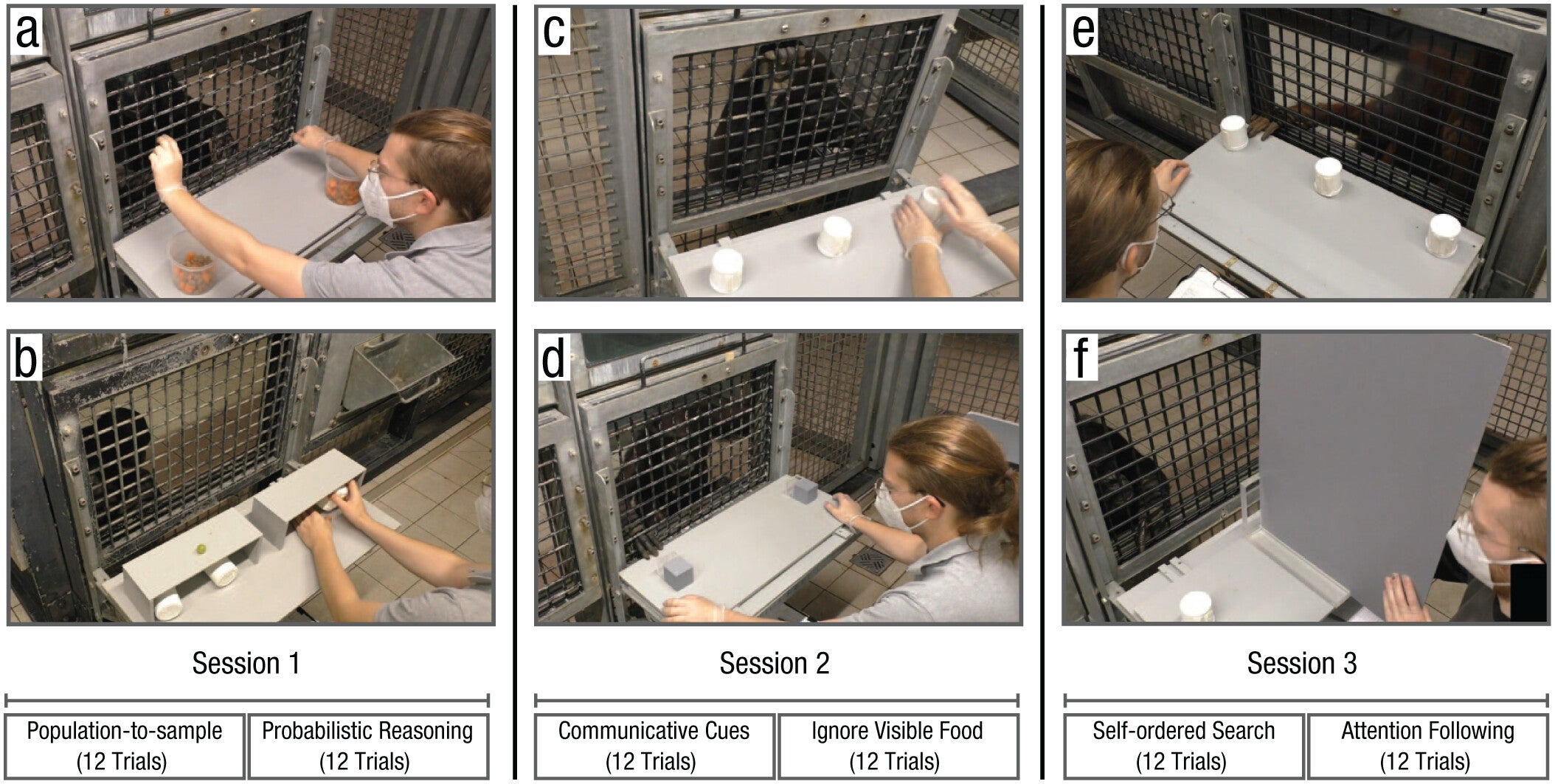 a

b

Session 1

Population-to-sample (12 Trials)

Probabilistic Reasoning (12 Trials)

c

d

Session 2

Communicative Cues (12 Trials)

Ignore Visible Food (12 Trials)

e

f

Session 3

Self-ordered Search (12 Trials)

Attention Following (12 Trials)